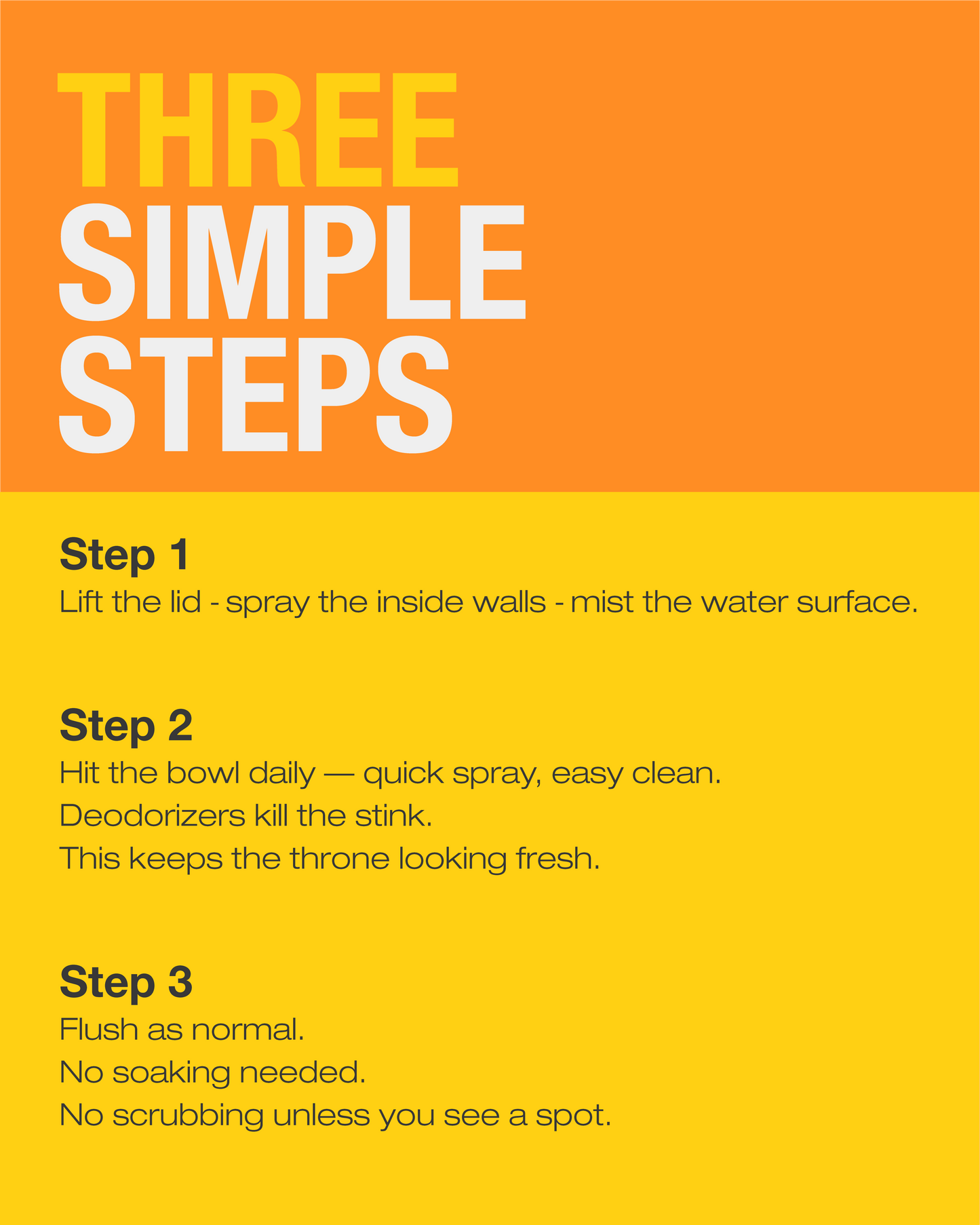 THREE
SIMPLE
STEPS

Step 1
Lift the lid - spray the inside walls - mist the water surface.

Step 2
Hit the bowl daily — quick spray, easy clean.
Deodorizers kill the stink.
This keeps the throne looking fresh.

Step 3
Flush as normal.
No soaking needed.
No scrubbing unless you see a spot.