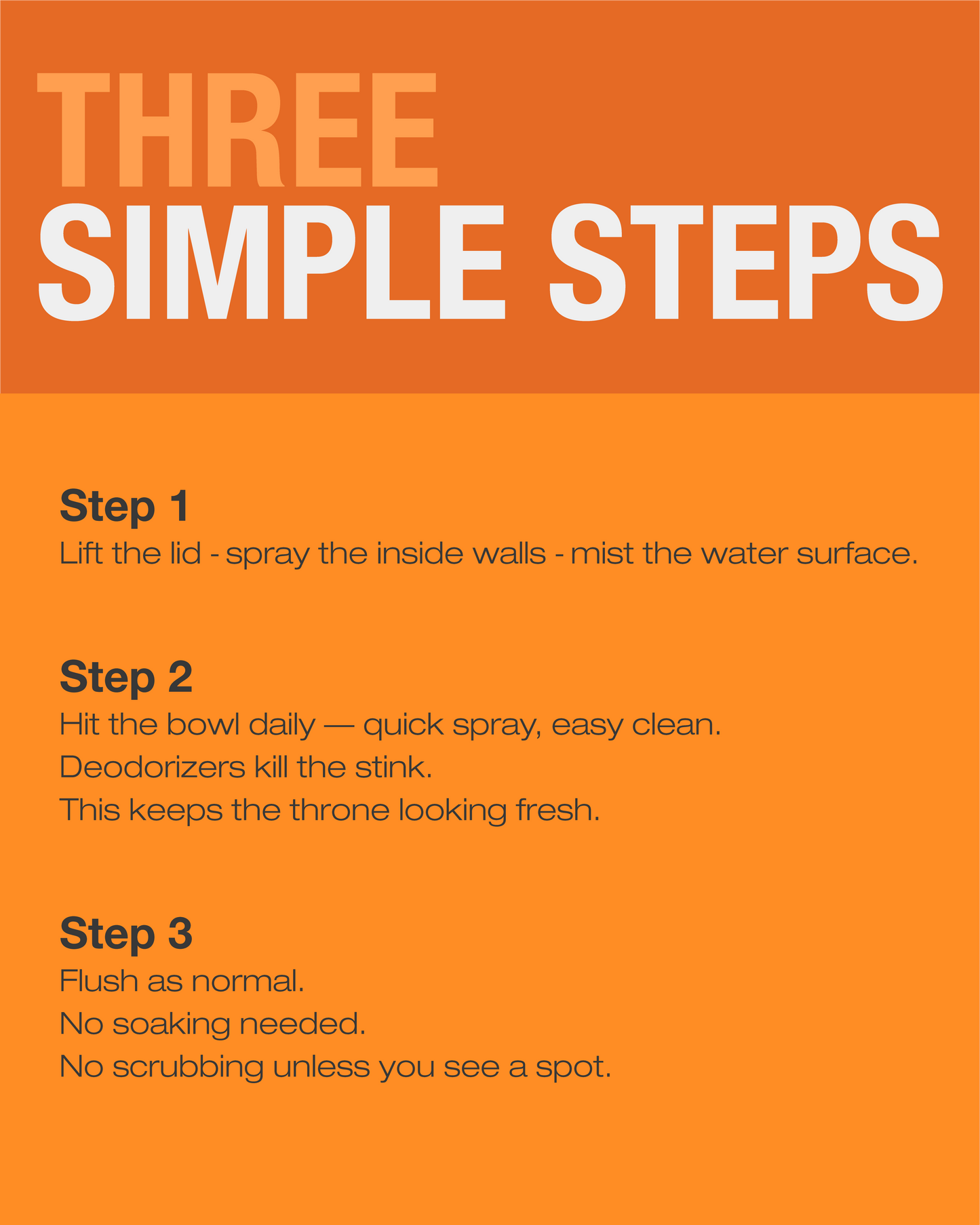 THREE
SIMPLE STEPS

Step 1
Lift the lid - spray the inside walls - mist the water surface.

Step 2
Hit the bowl daily — quick spray, easy clean.
Deodorizers kill the stink.
This keeps the throne looking fresh.

Step 3
Flush as normal.
No soaking needed.
No scrubbing unless you see a spot.