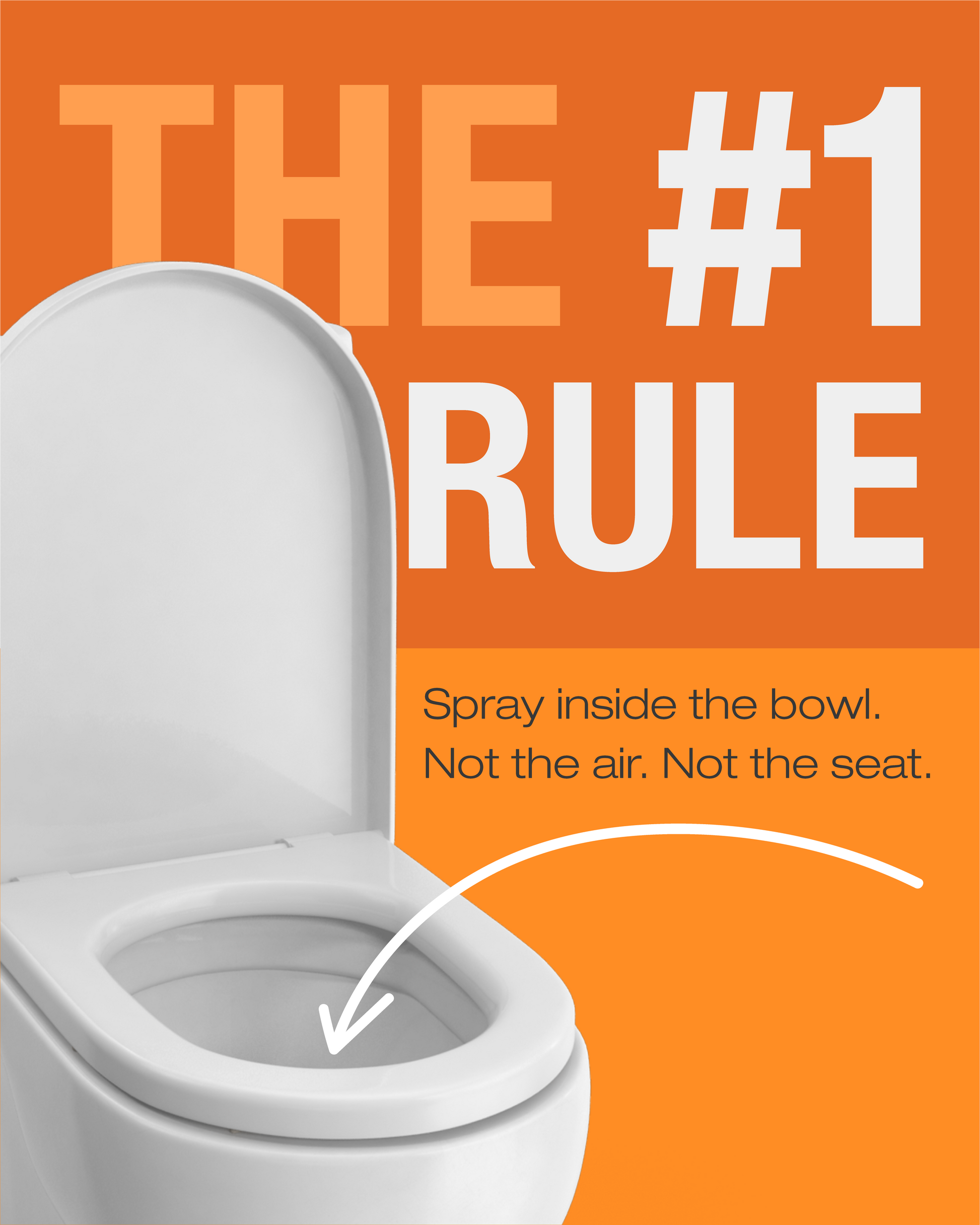 THE #1 RULE

Spray inside the bowl. Not the air. Not the seat.